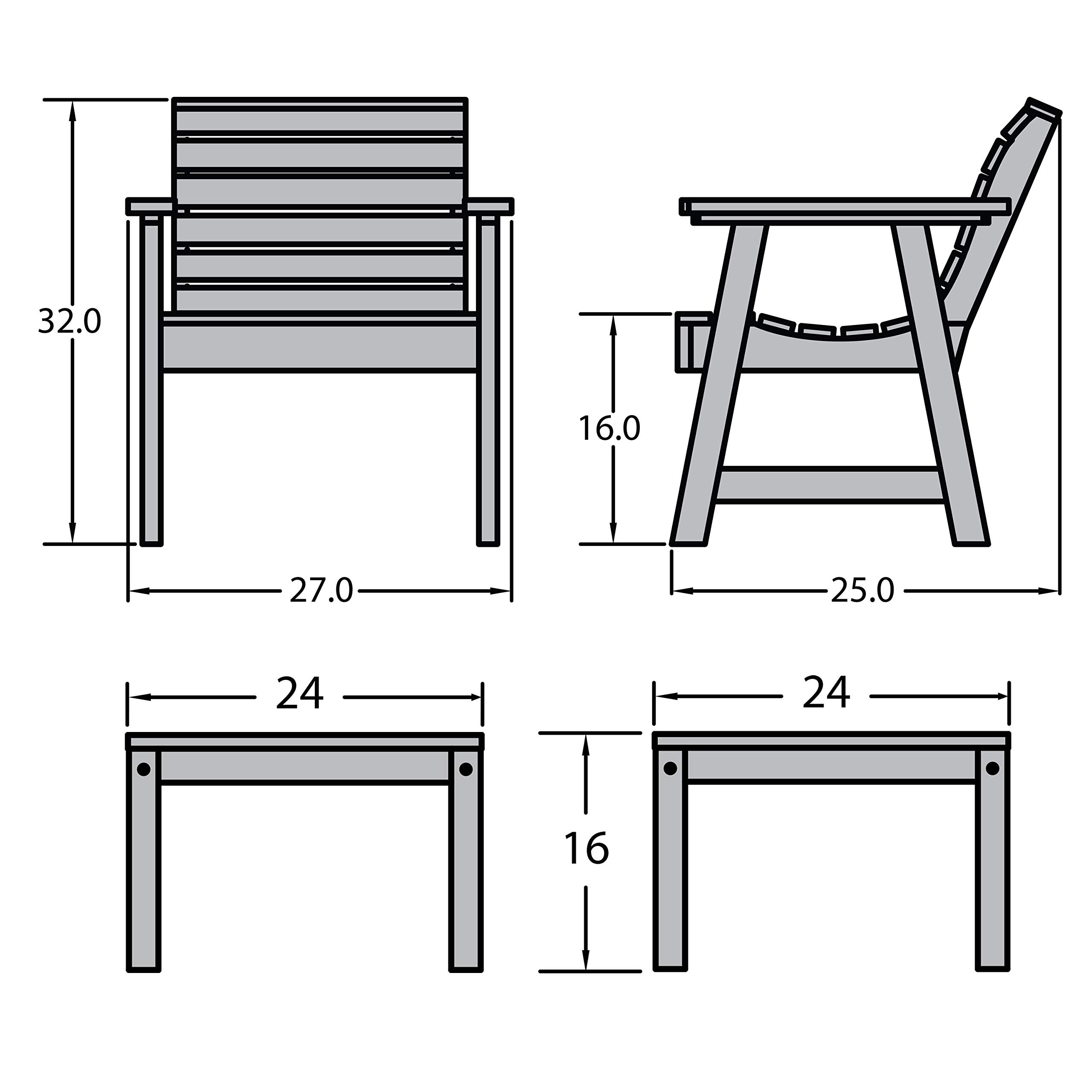 32.0

27.0

16.0

25.0

24

24

16