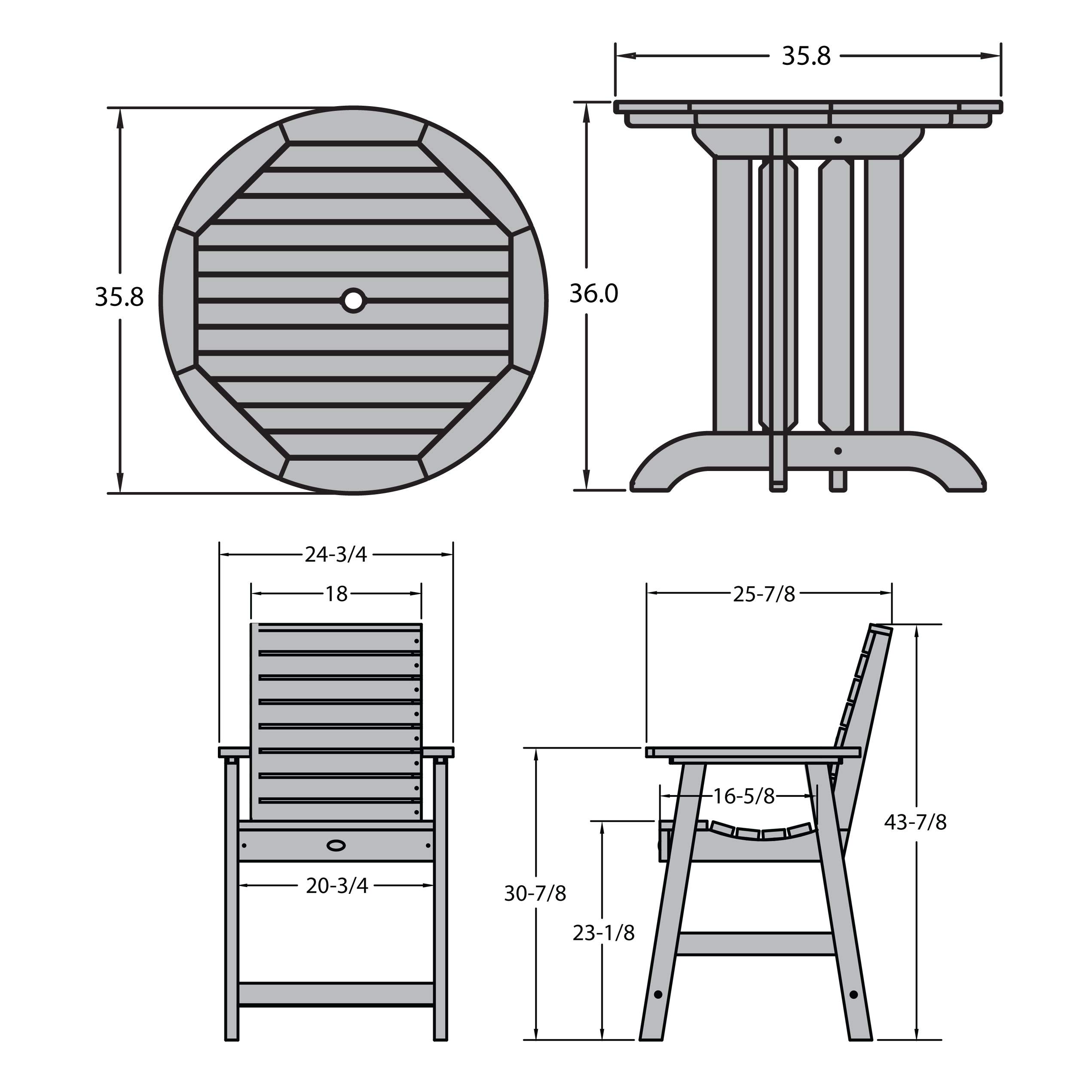 35.8

35.8

36.0

24-3/4

18

20-3/4

25-7/8

16-5/8

43-7/8

30-7/8

23-1/8